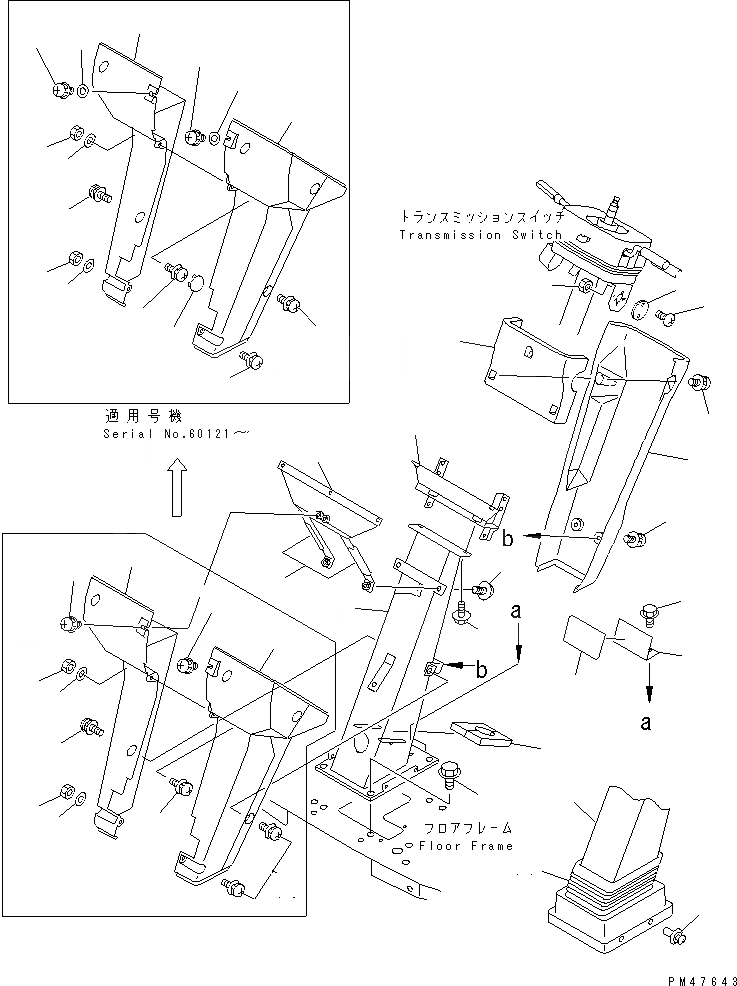 トランスミッションスイッチ
Transmission Switch

適用号機
Serial No.60121～

b

a

b

a

フロアフレーム
Floor Frame

PM47643