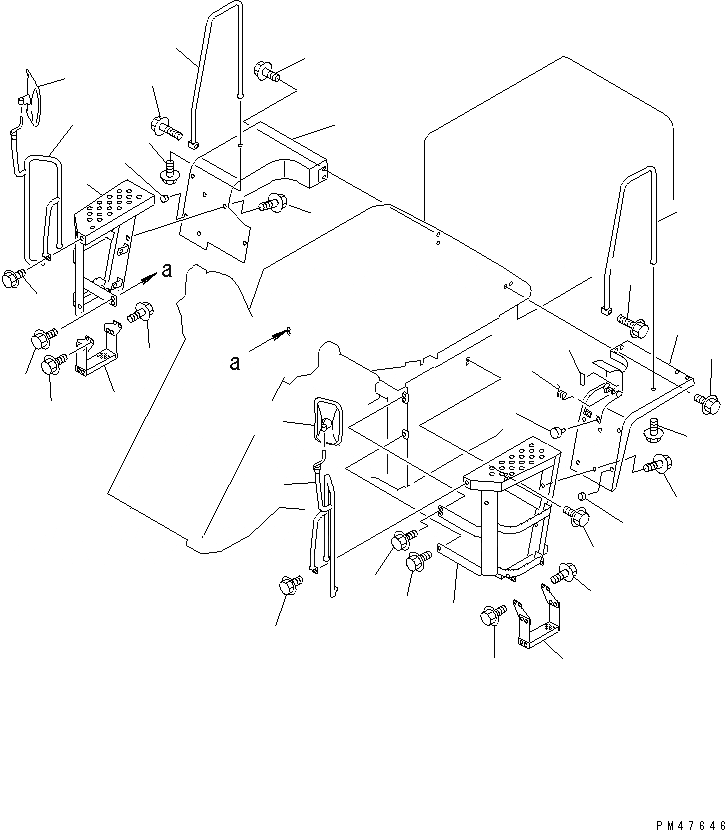 a

a

PM47646