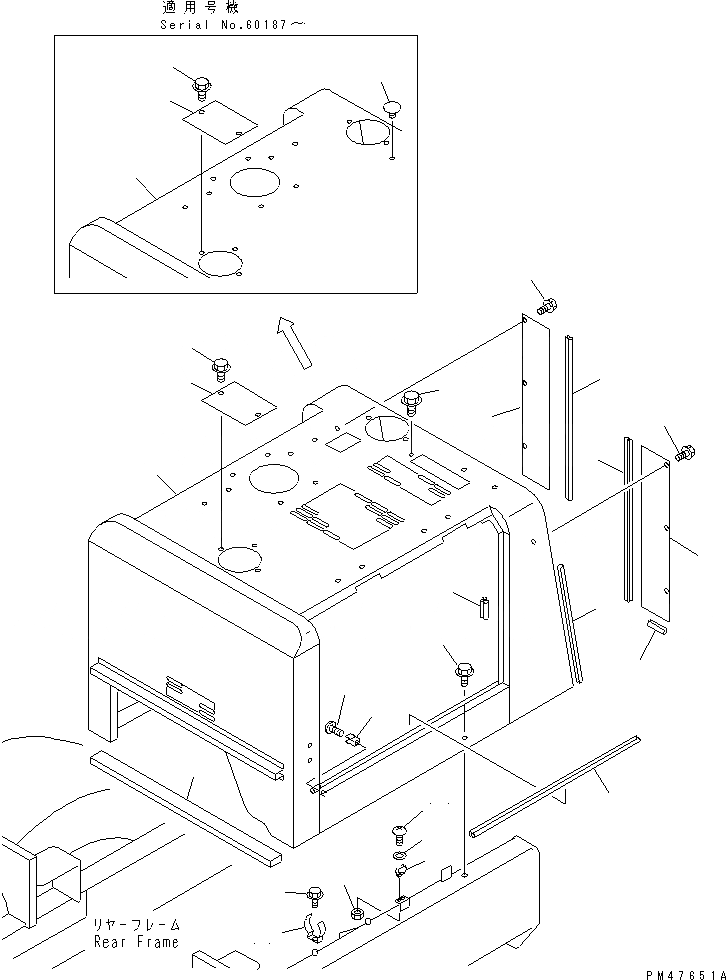 適用号機
Serial No.60187～

リヤーフレーム
Rear Frame

PM47651A