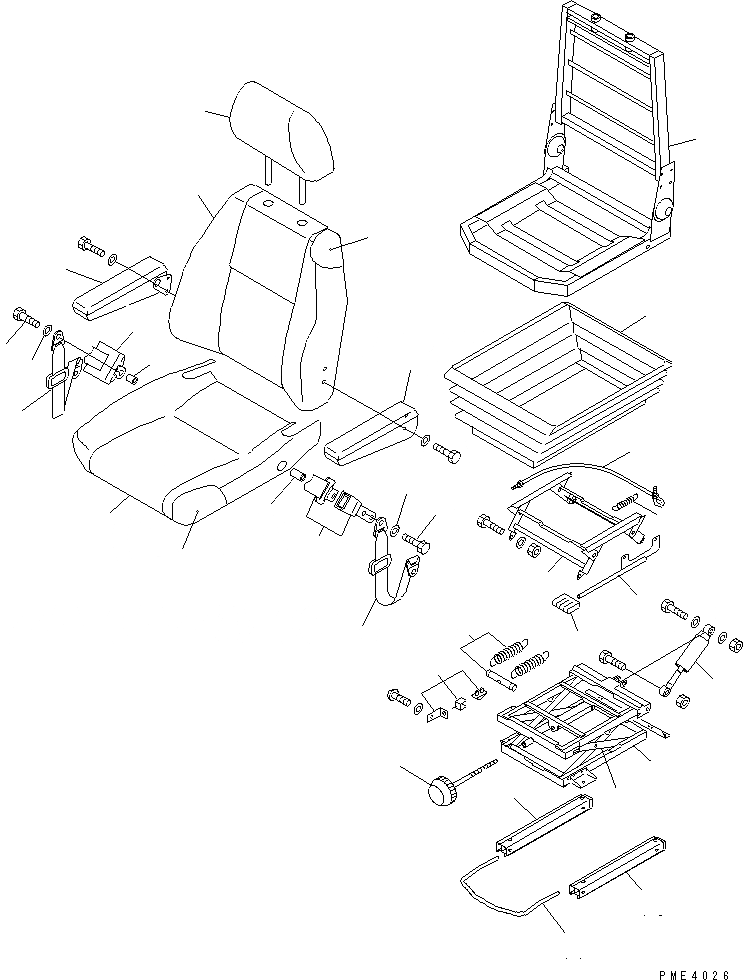 PME4026