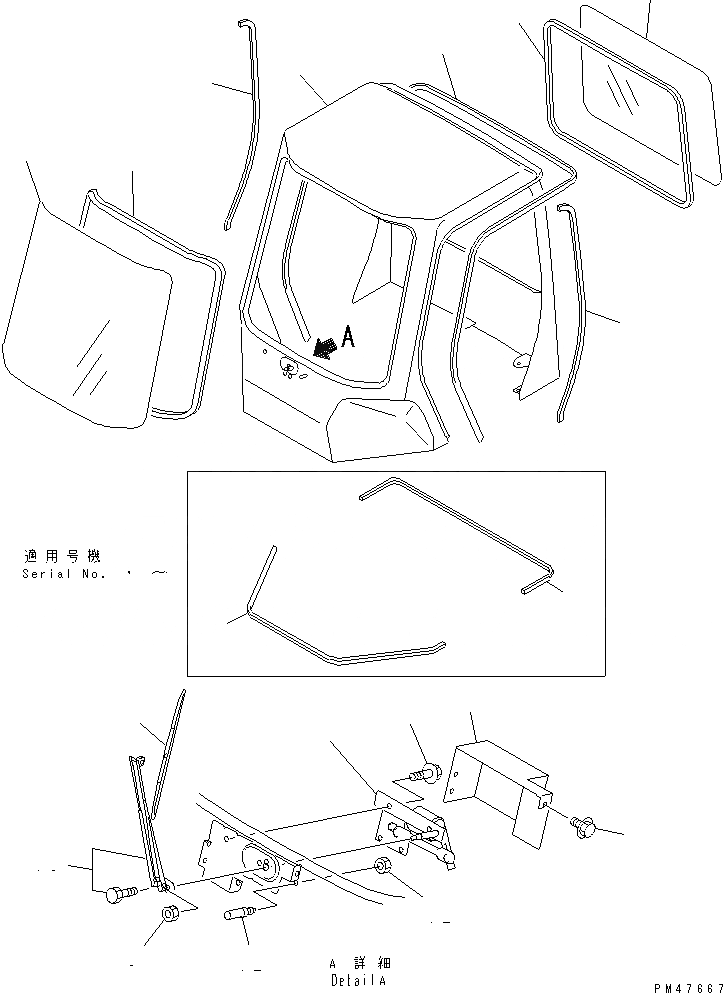 A

適用号機
Serial No. ・ ～

A 詳細
Detail A

PM47667