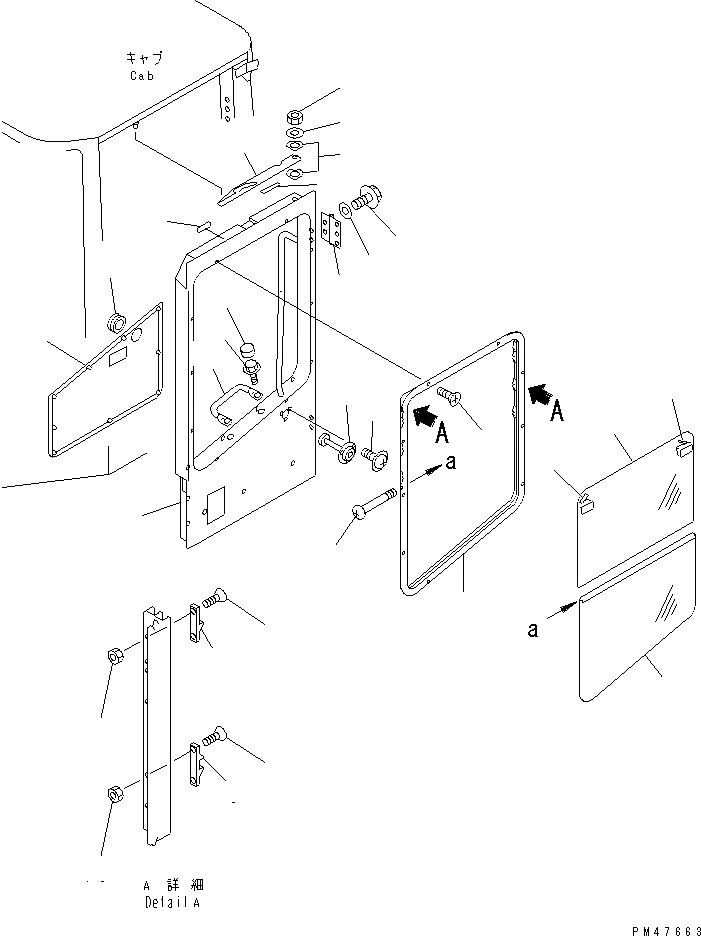 キャブ
Cab

A

A

a

a

A 詳細
Detail A

PM47663