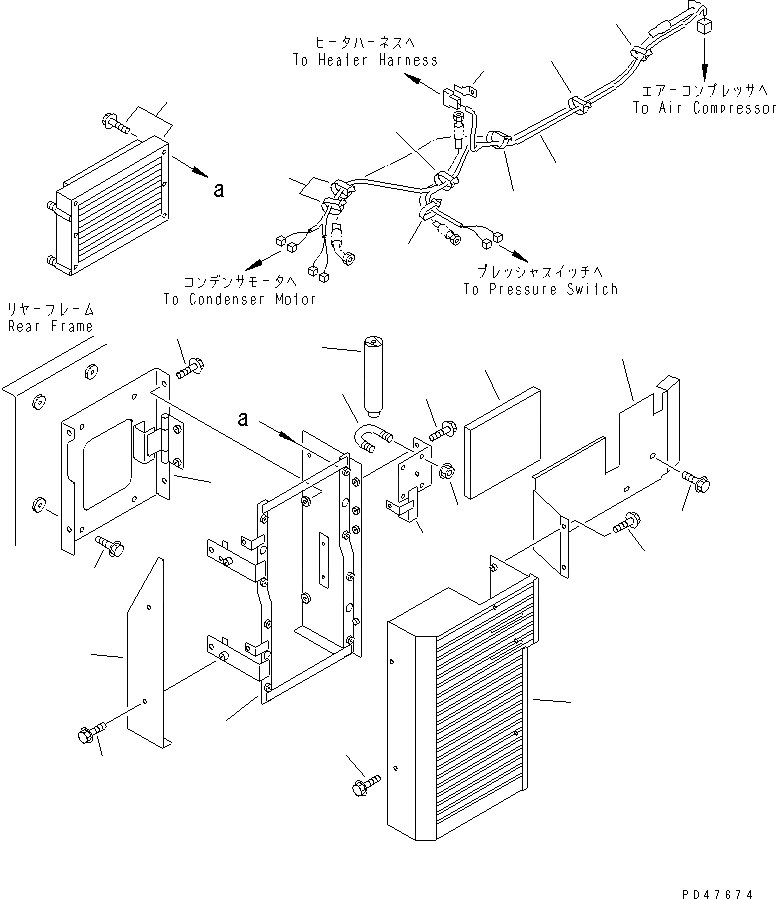 ヒータハーネスへ
To Heater Harness

エアーコンプレッサへ
To Air Compressor

a

コンデンサモータへ
To Condenser Motor

プレッシャスイッチへ
To Pressure Switch

リヤーフレーム
Rear Frame

a

PD47674