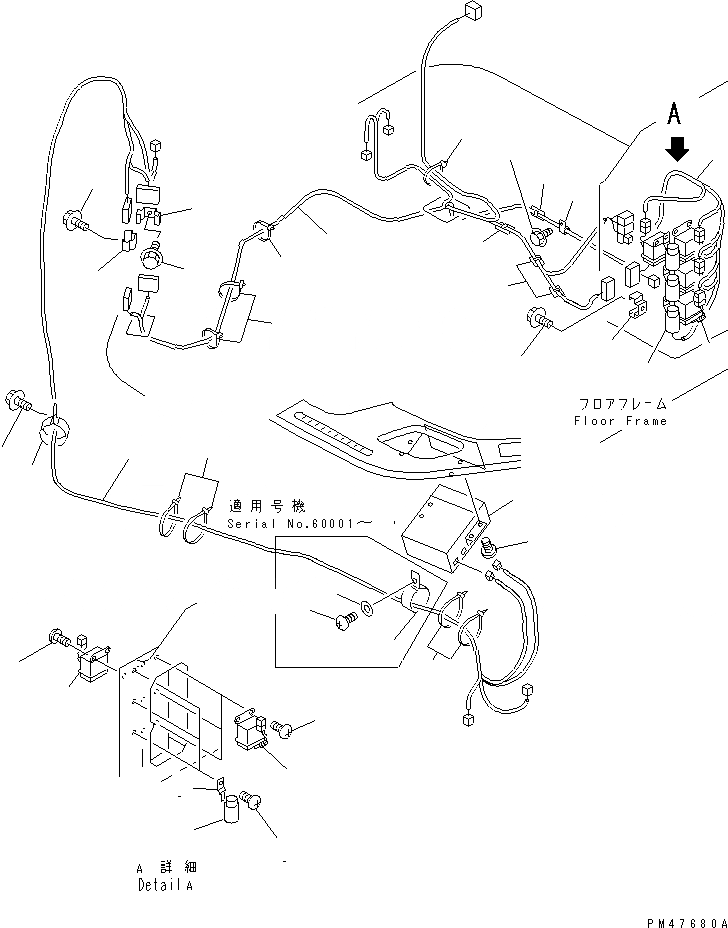 A

フロアフレーム
Floor Frame

適用号機
Serial No.60001～

A 詳細
Detail A

PM47680A