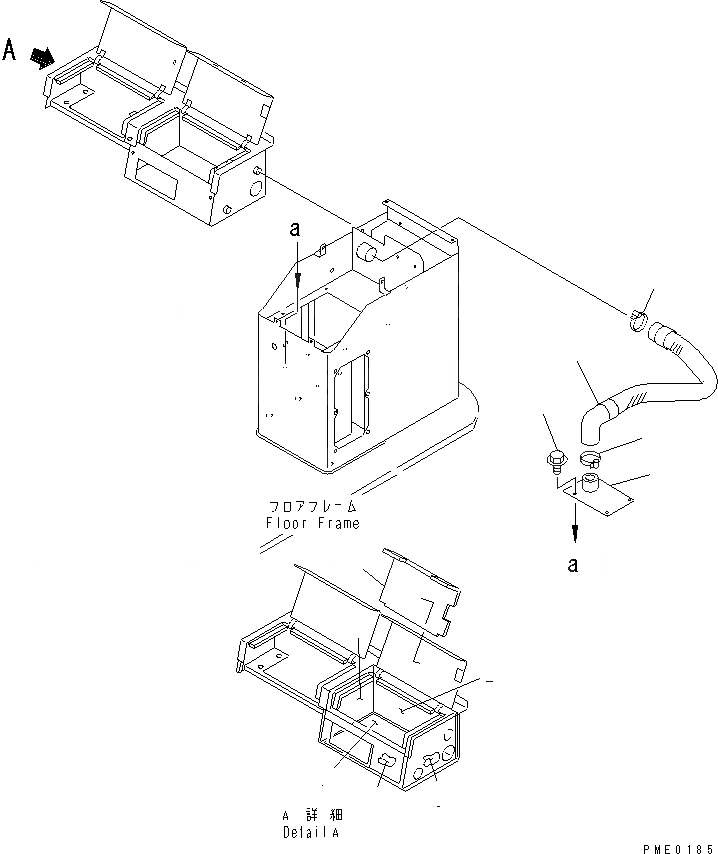 A

a

フロアフレーム
Floor Frame

a

A 詳細
Detail A

PME0185