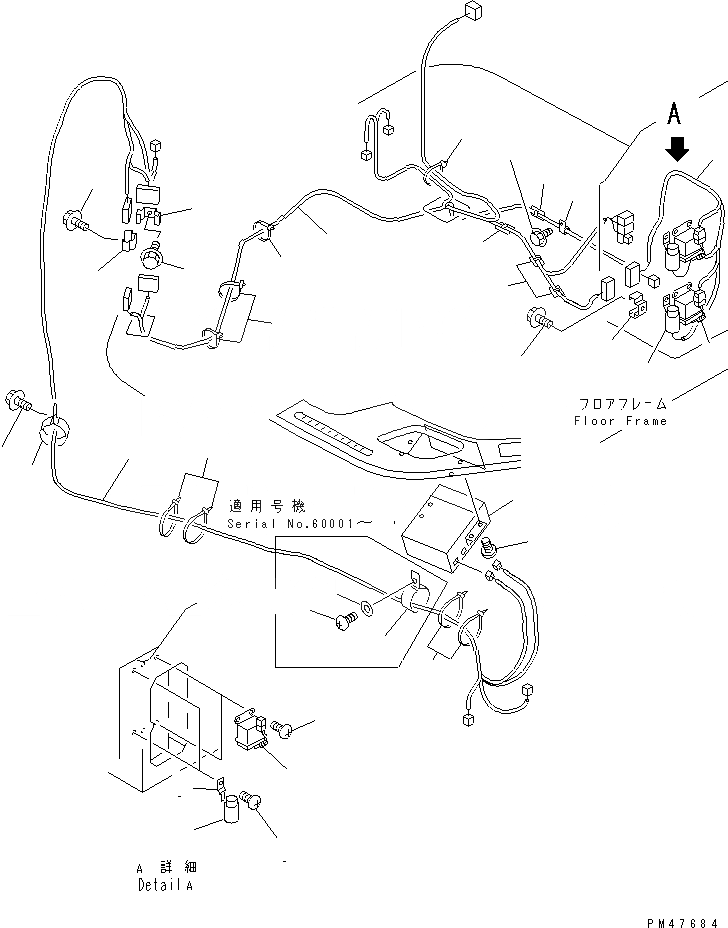 A

フロアフレーム
Floor Frame

適用号機
Serial No.60001～

A 詳細
Detail A

PM47684