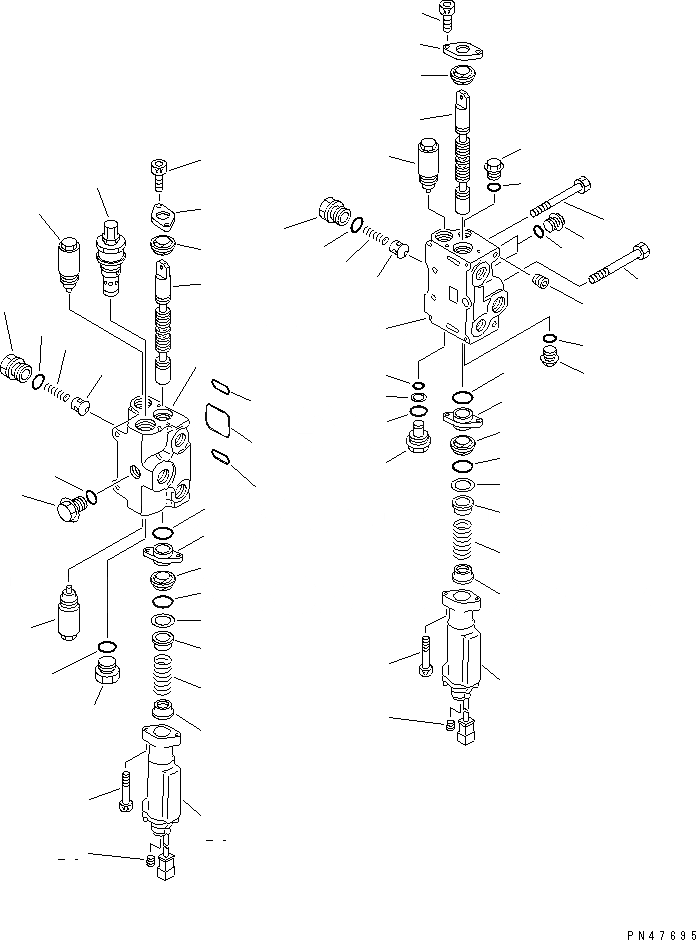 PN47695