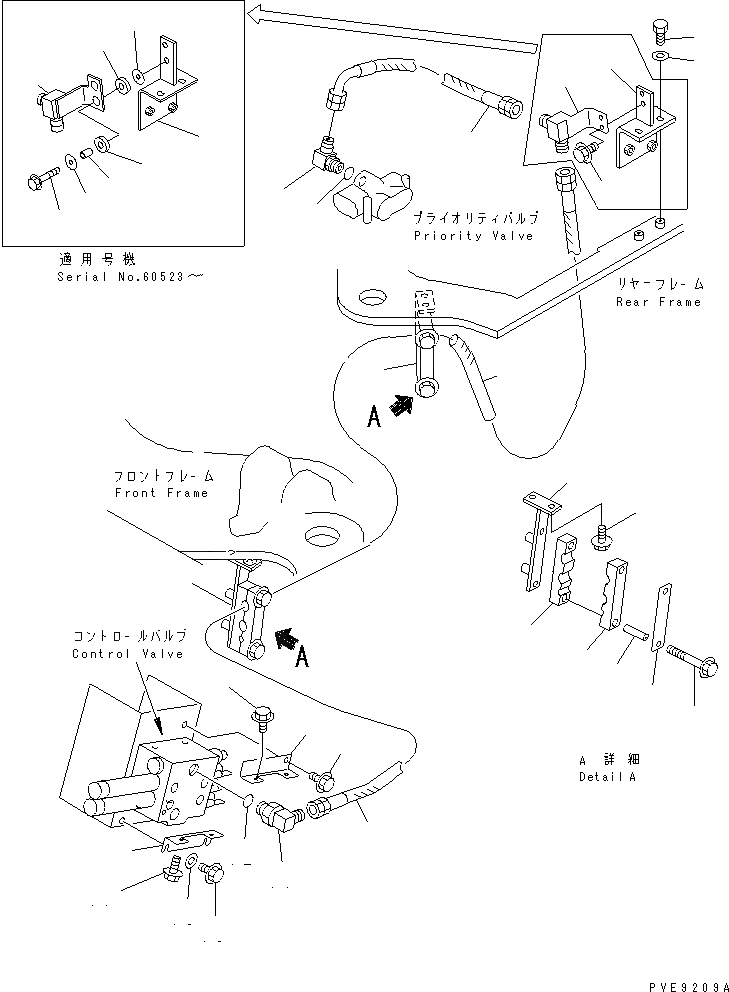 適用号機
Serial No.60523～

プライオリティバルブ
Priority Valve

リヤーフレーム
Rear Frame

A

フロントフレーム
Front Frame

コントロールバルブ
Control Valve

A

A 詳細
Detail A

PVE9209A