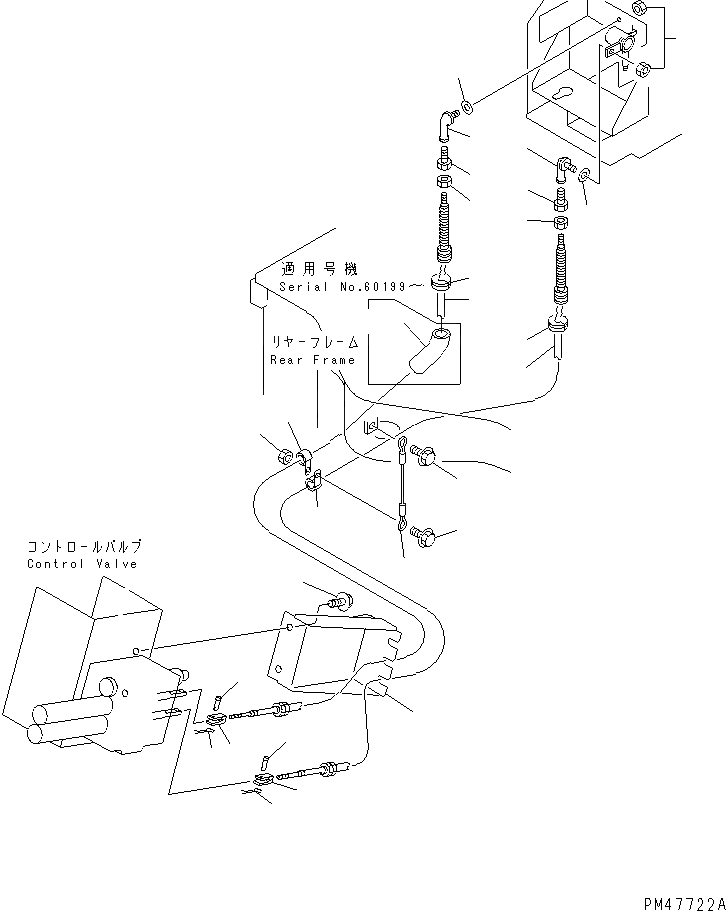 適用号機
Serial No.60199~

リヤーフレーム
Rear Frame

コントロールバルブ
Control Valve

PM47722A