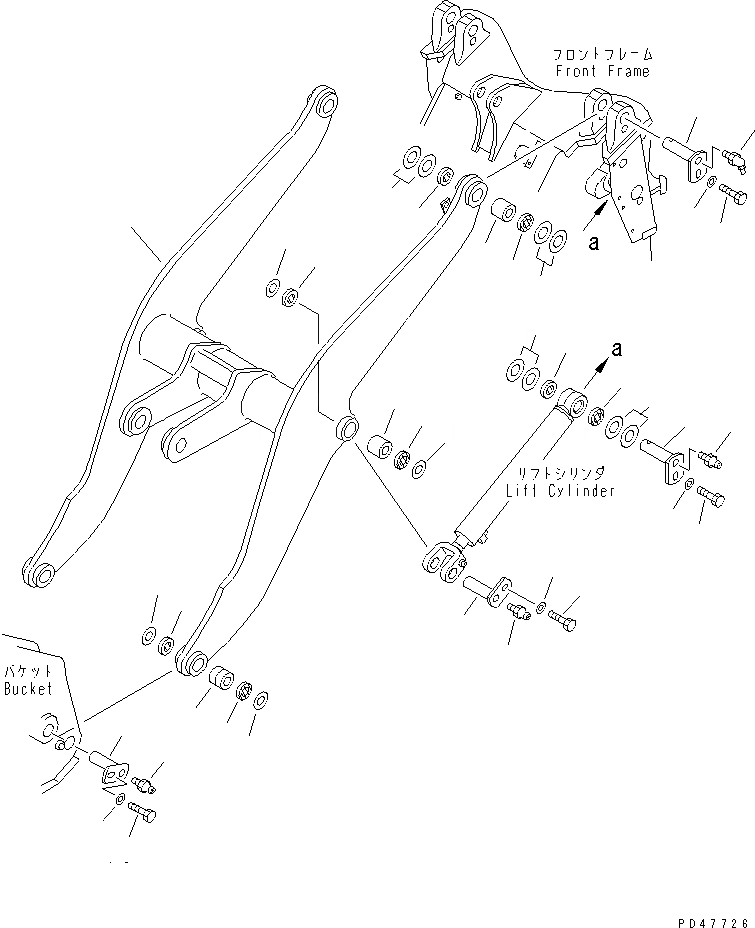 フロントフレーム
Front Frame

a

a

リフトシリンダ
Lift Cylinder

バケット
Bucket

PD47726