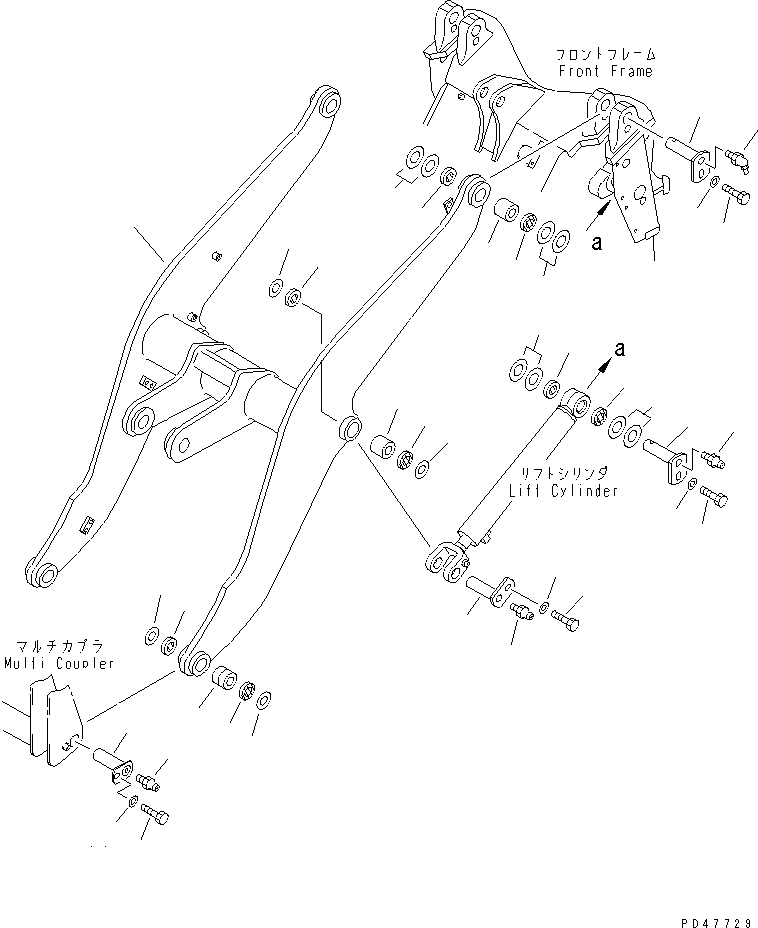 フロントフレーム
Front Frame

a

a

リフトシリンダ
Lift Cylinder

マルチカプラ
Multi Coupler

PD47729