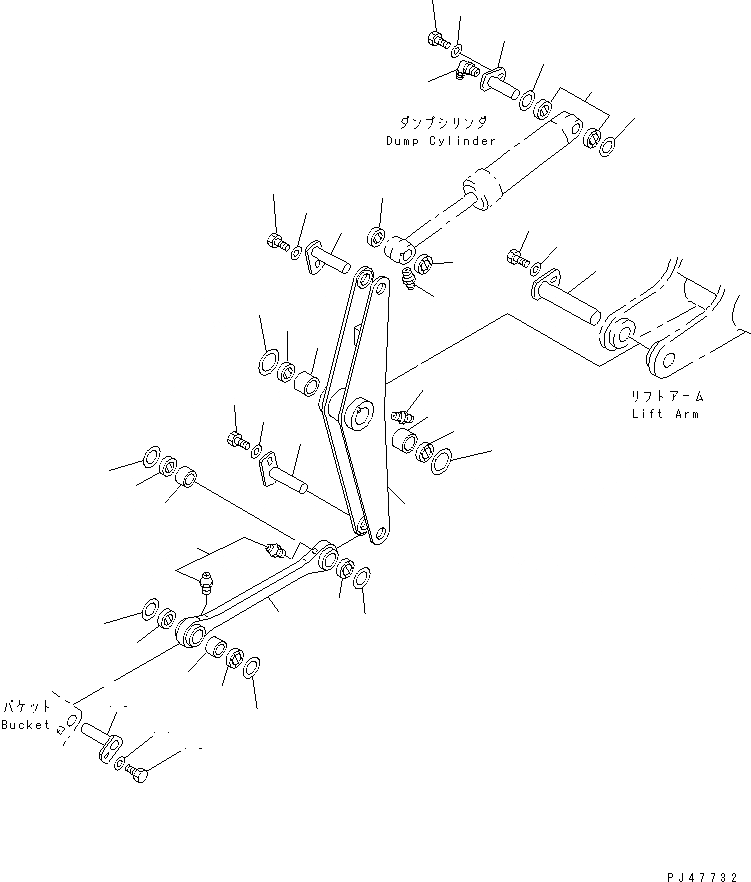 ダンプシリンダ
Dump Cylinder

リフトアーム
Lift Arm

バケット
Bucket

PJ47732