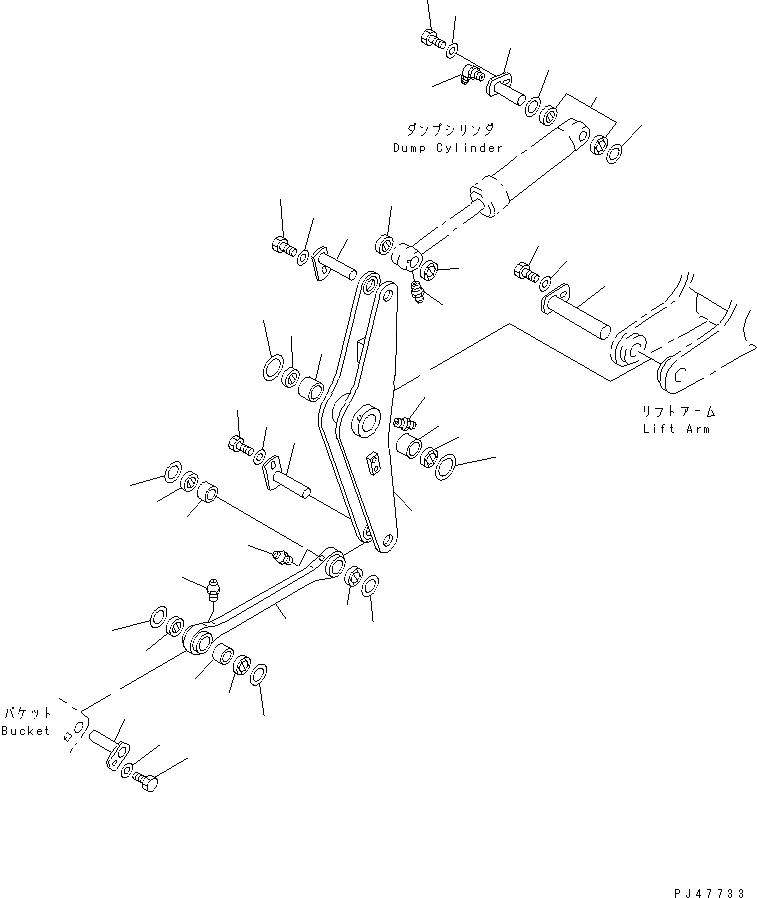 ダンプシリンダ
Dump Cylinder

リフトアーム
Lift Arm

バケット
Bucket

PJ47733