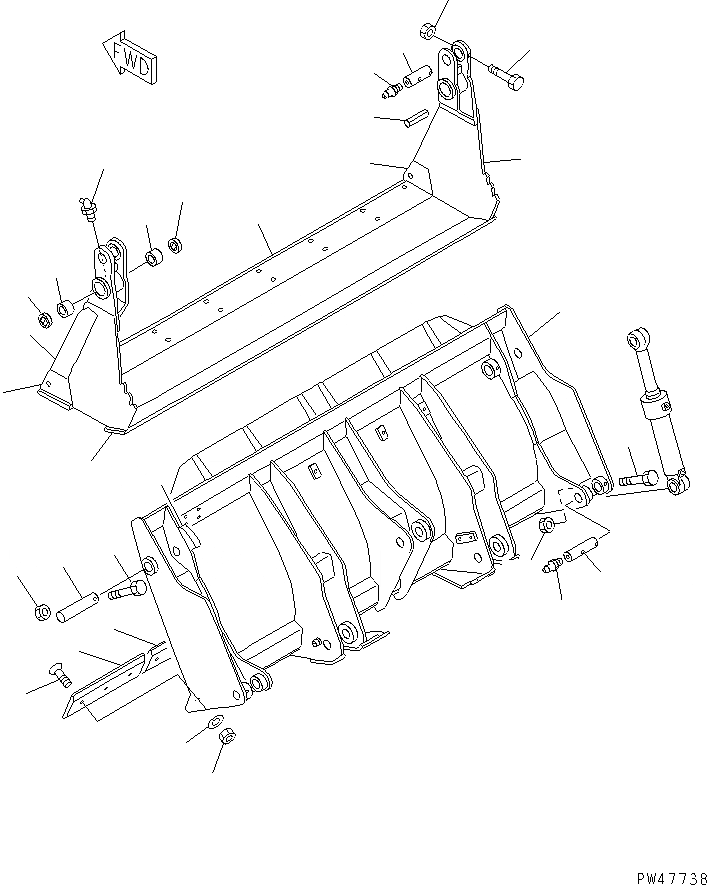 FWD

PW47738