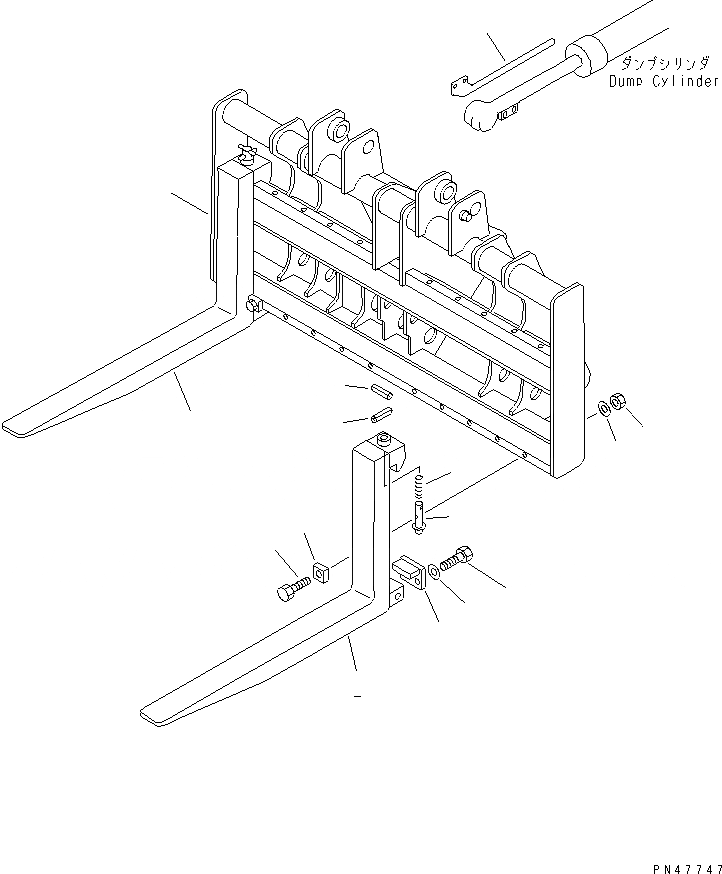 ダンプシリンダ
Dump Cylinder

PN47747