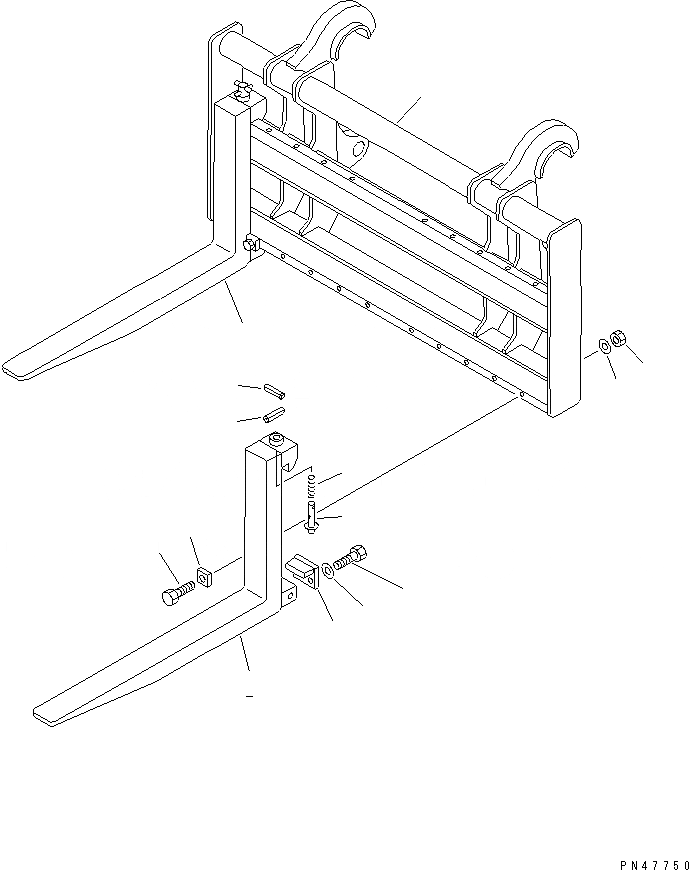 PN47750