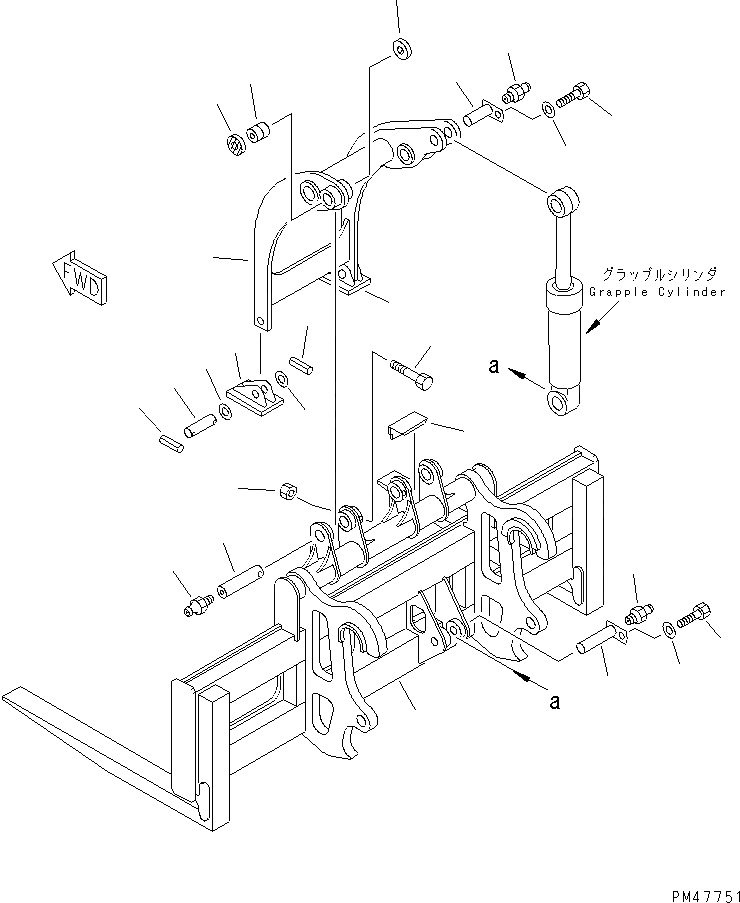 FWD

グラップルシリンダ
Grapple Cylinder

a

a

PM47751