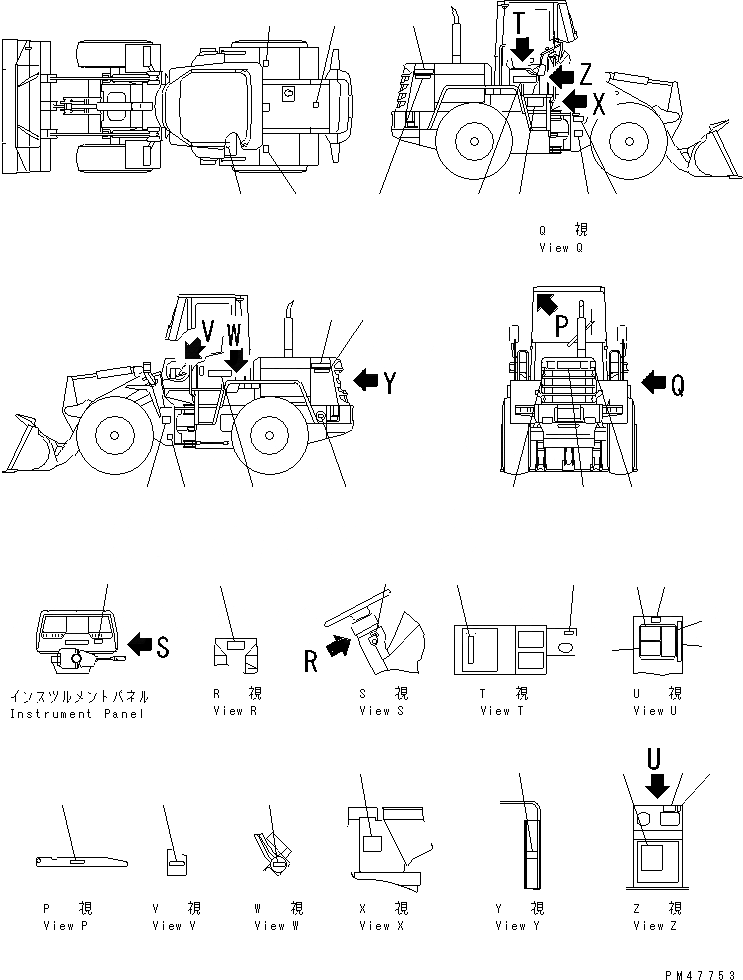 T
Z
X
Q 視
View Q

V W
Y
P
Q

S
インスツルメントパネル
Instrument Panel

R 視
View R

R
S 視
View S

T 視
View T

U 視
View U

U

P 視
View P

V 視
View V

W 視
View W

X 視
View X

Y 視
View Y

Z 視
View Z

PM47753