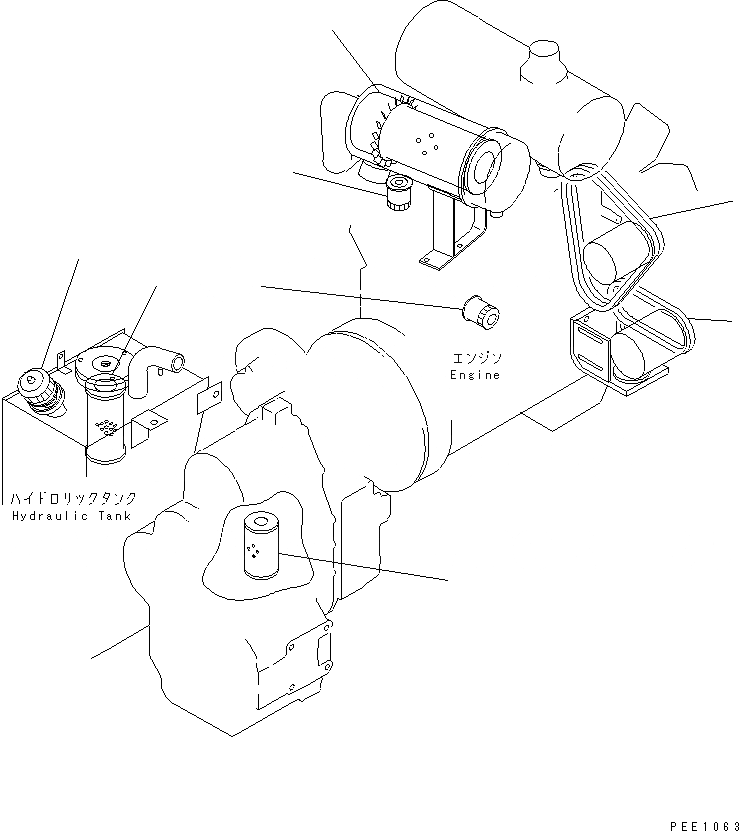 エンジン
Engine

ハイドロリックタンク
Hydraulic Tank

PEE1063