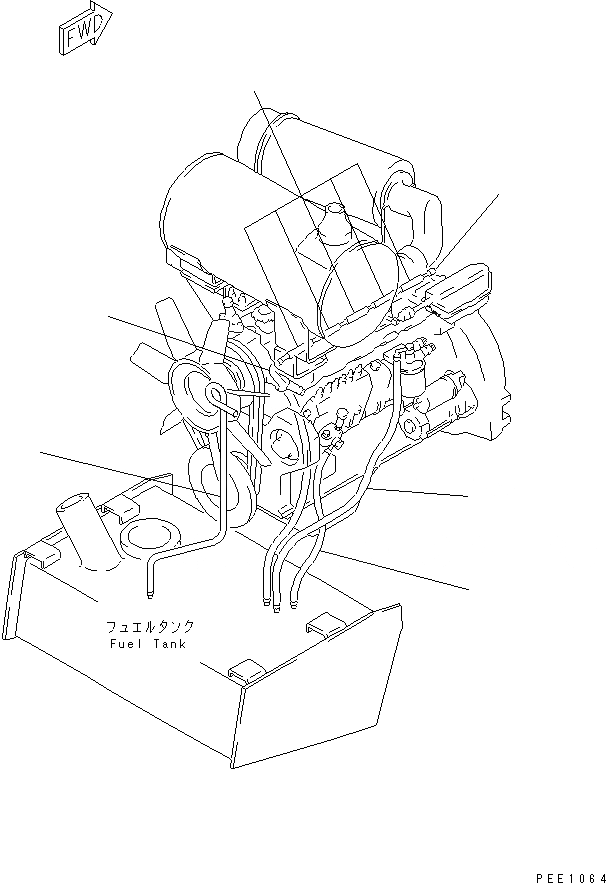 FWD

フュエルタンク
Fuel Tank

PEE1064