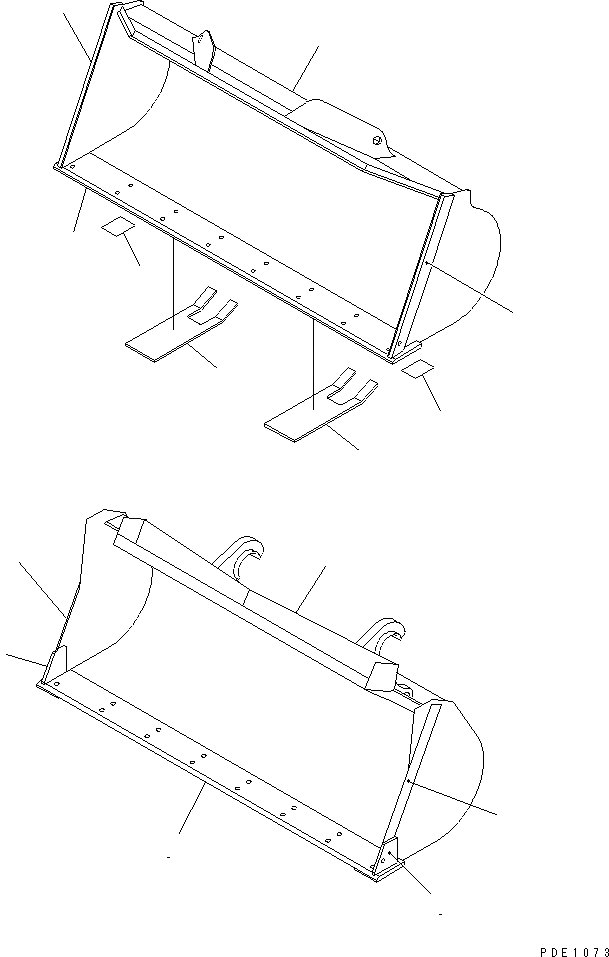 PDE1073