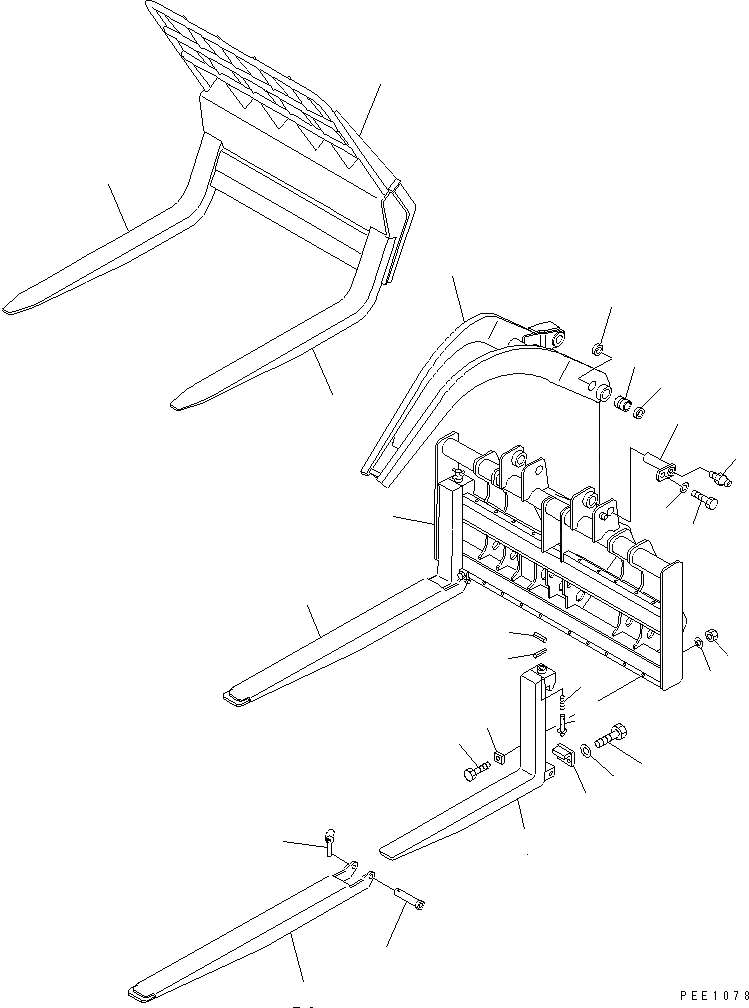 PEE1078