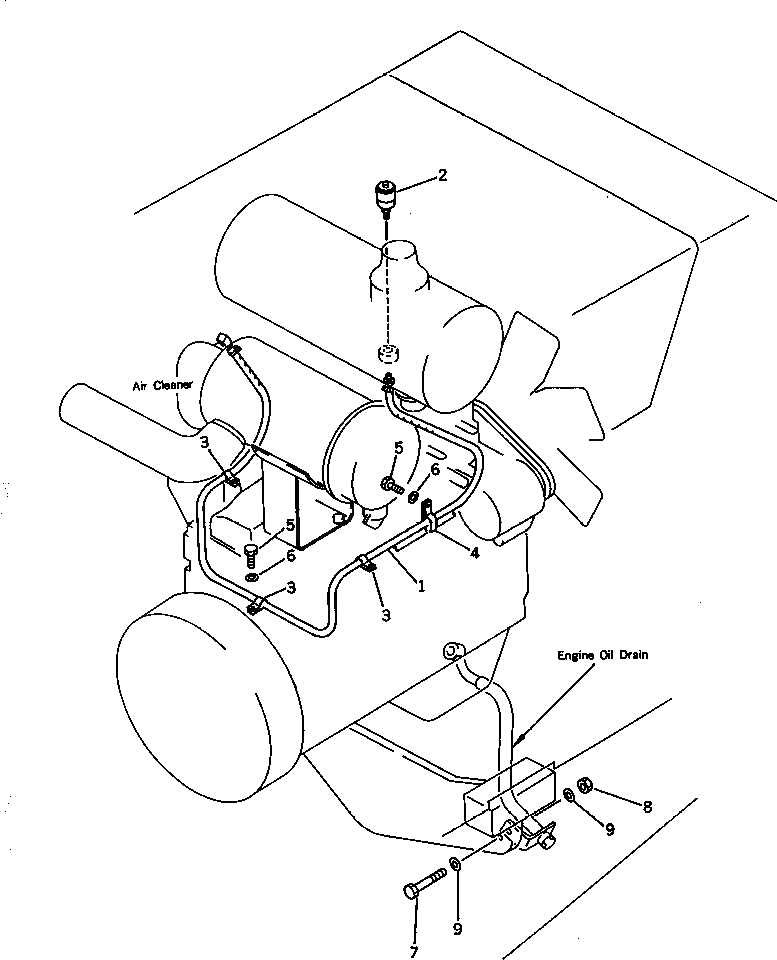 2
Air Cleaner
3
5
6
5
6
4
1
3
3
Engine Oil Drain
8
9
9
7