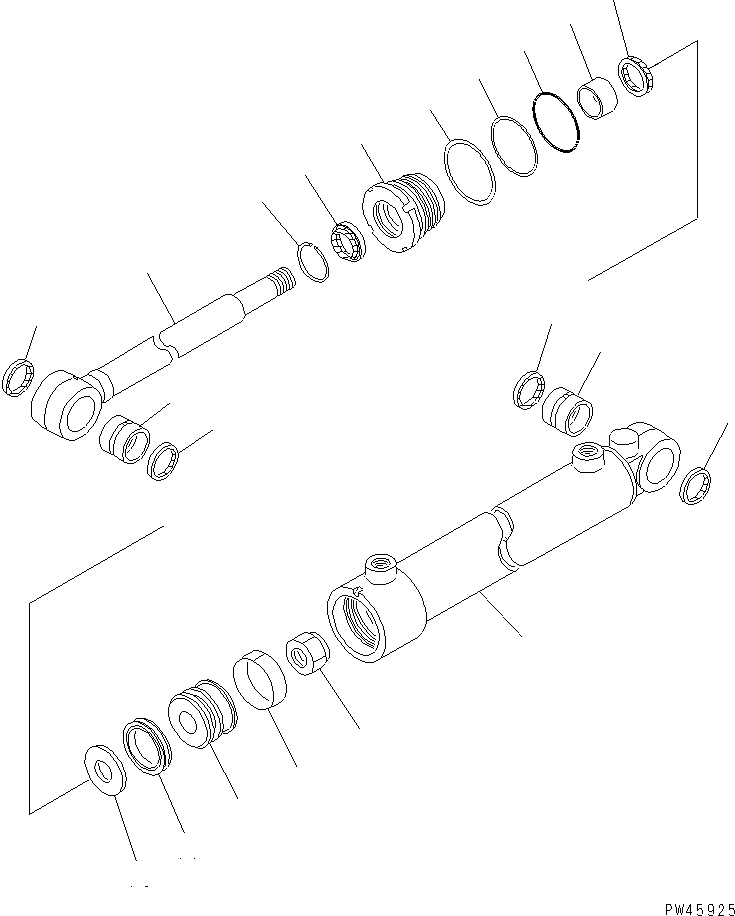 PW45925