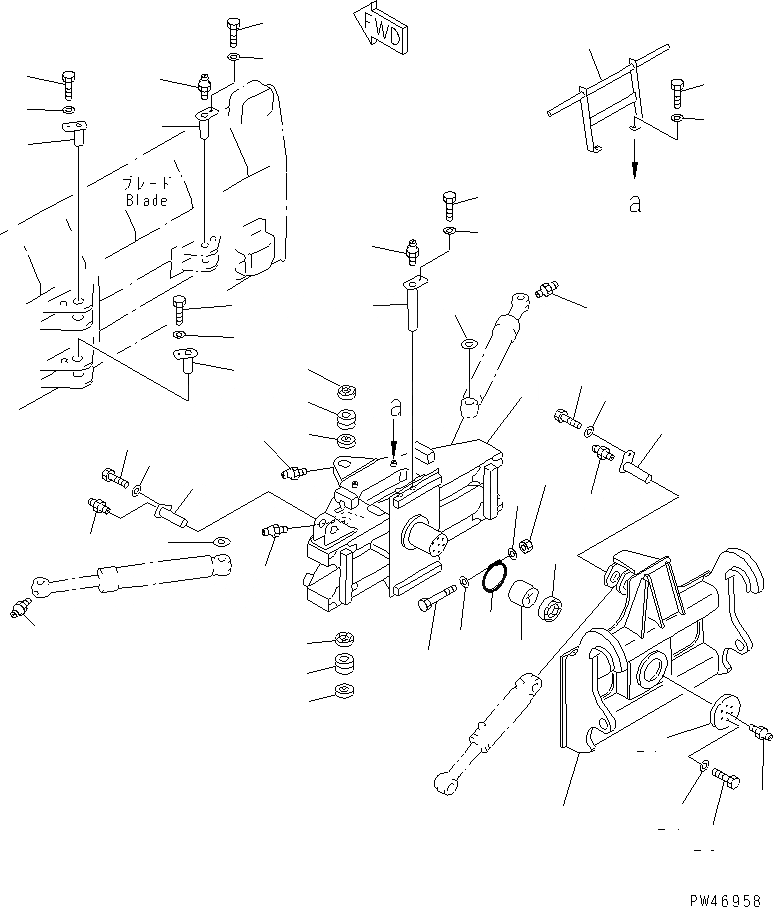 FWD

ブレード
Blade

a

a

PW46958