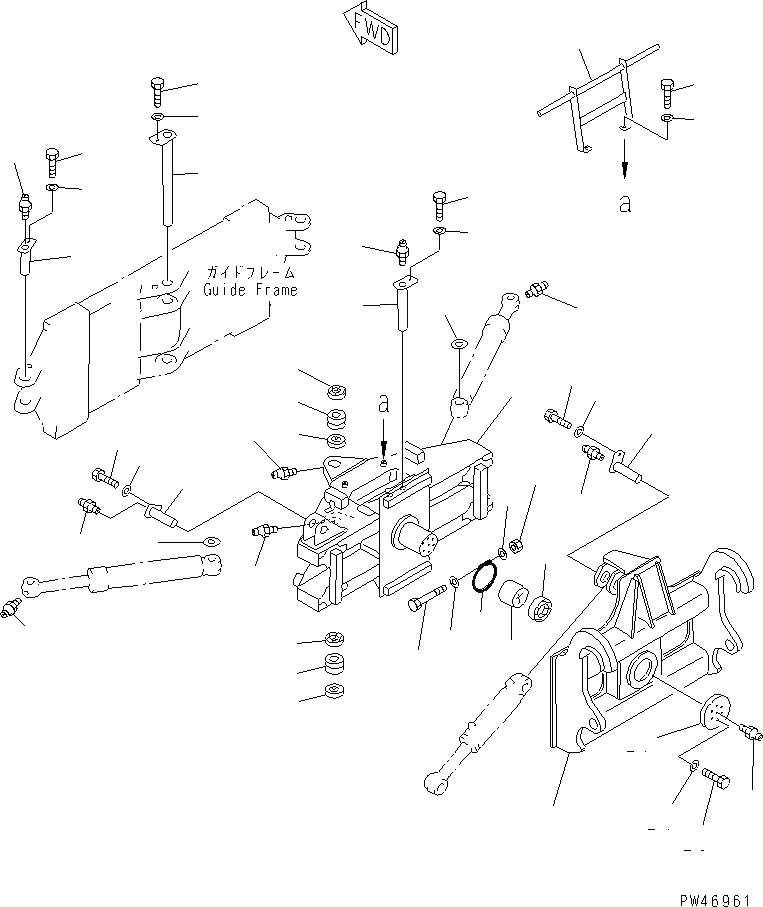 FWD

a

ガイドフレーム
Guide Frame

a

PW46961