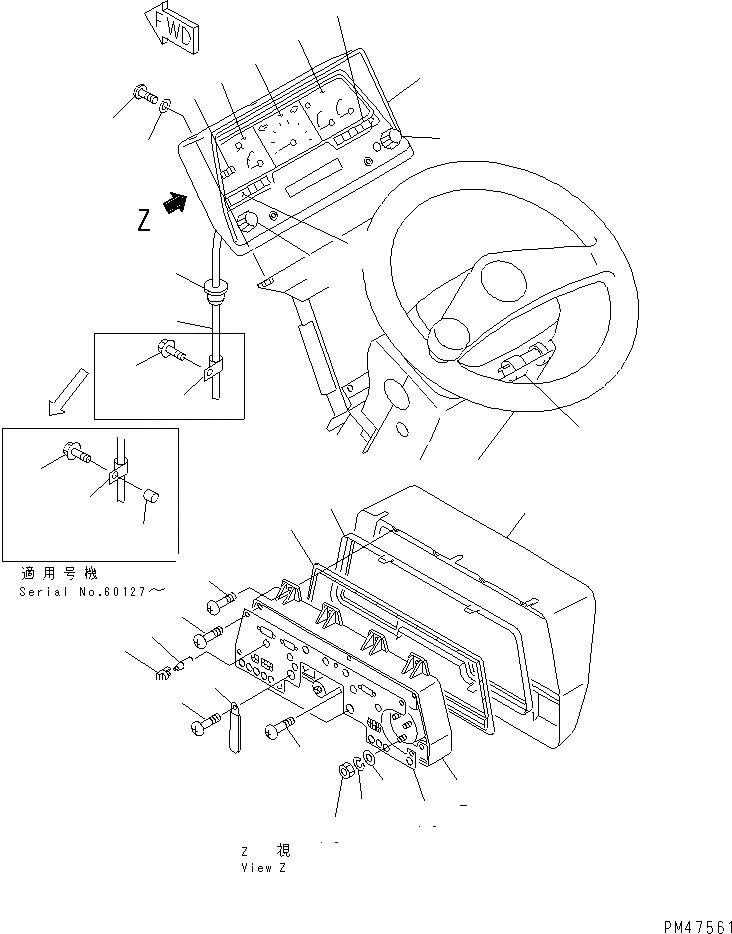 FWD

Z

適用号機
Serial No.60127～

Z 視
View Z

PM47561