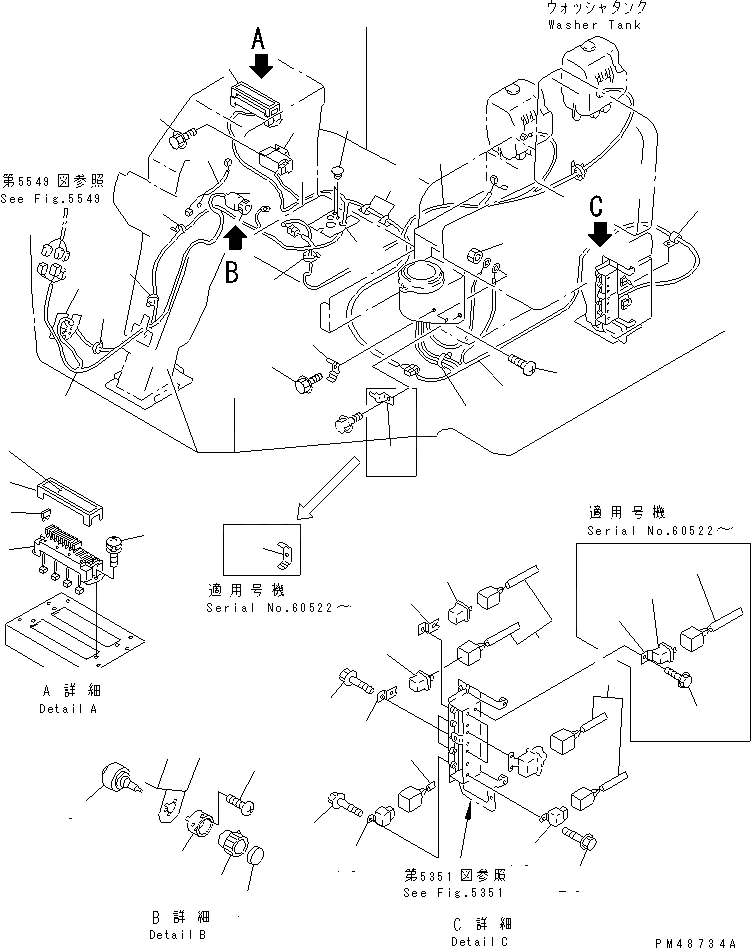 ウォッシャタンク
Washer Tank

A

第5549図参照
See Fig.5549

B

C

適用号機
Serial No.60522～

適用号機
Serial No.60522～

A 詳細
Detail A

B 詳細
Detail B

第5351図参照
See Fig.5351

C 詳細
Detail C

PM48734A