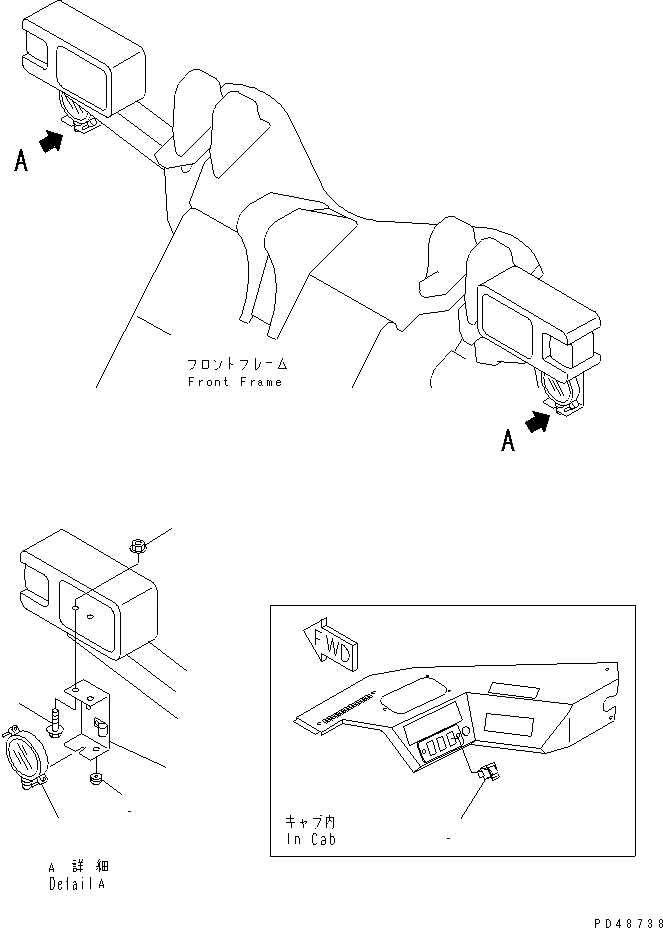 A

フロントフレーム
Front Frame

A

FWD

キャブ内
In Cab

A 詳細
Detail A

PD48738