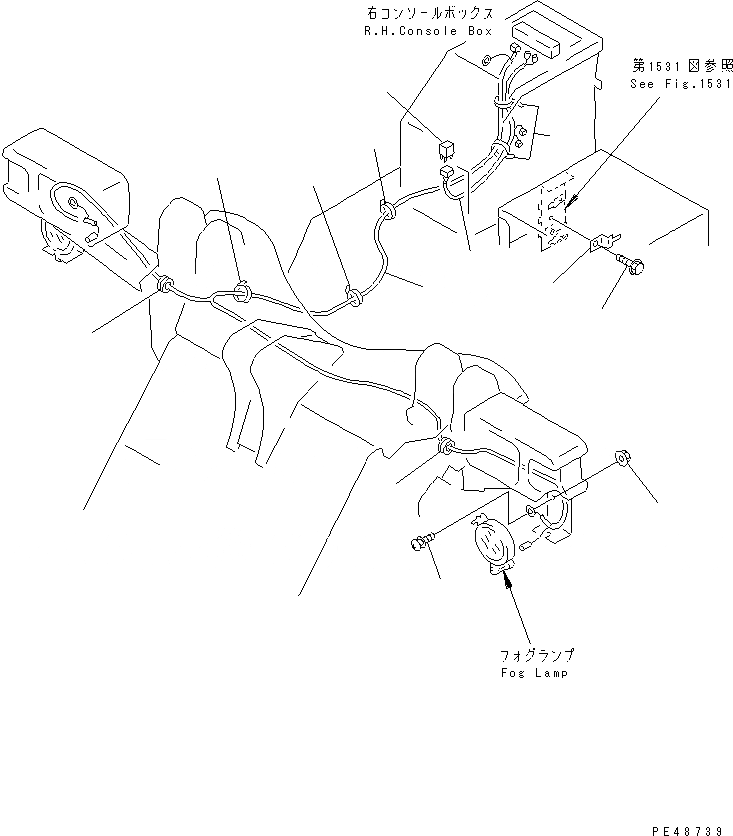 右コンソールボックス
R.H.Console Box

第1531図参照
See Fig.1531

フォグランプ
Fog Lamp

PE48739