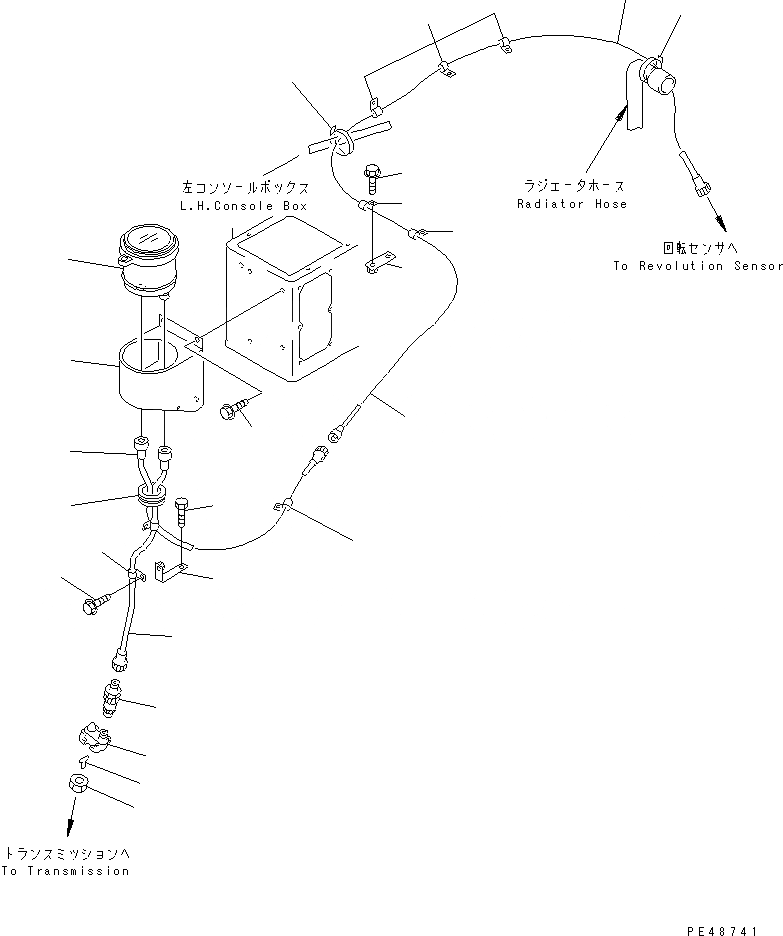 左コンソールボックス
L.H.Console Box

ラジエータホース
Radiator Hose

回転センサへ
To Revolution Sensor

トランスミッションへ
To Transmission

PE48741