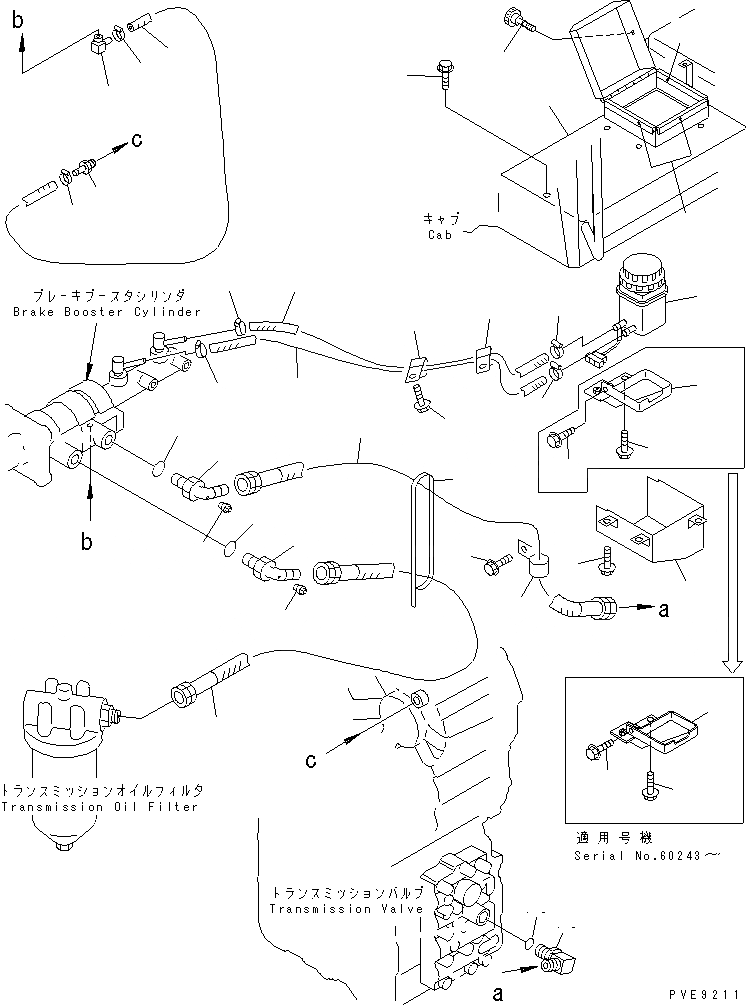 b

c

キャブ
Cab

ブレーキブースタシリンダ
Brake Booster Cylinder

b

a

c

トランスミッションオイルフィルタ
Transmission Oil Filter

適用号機
Serial No.60243～

トランスミッションバルブ
Transmission Valve

a

PVE9211