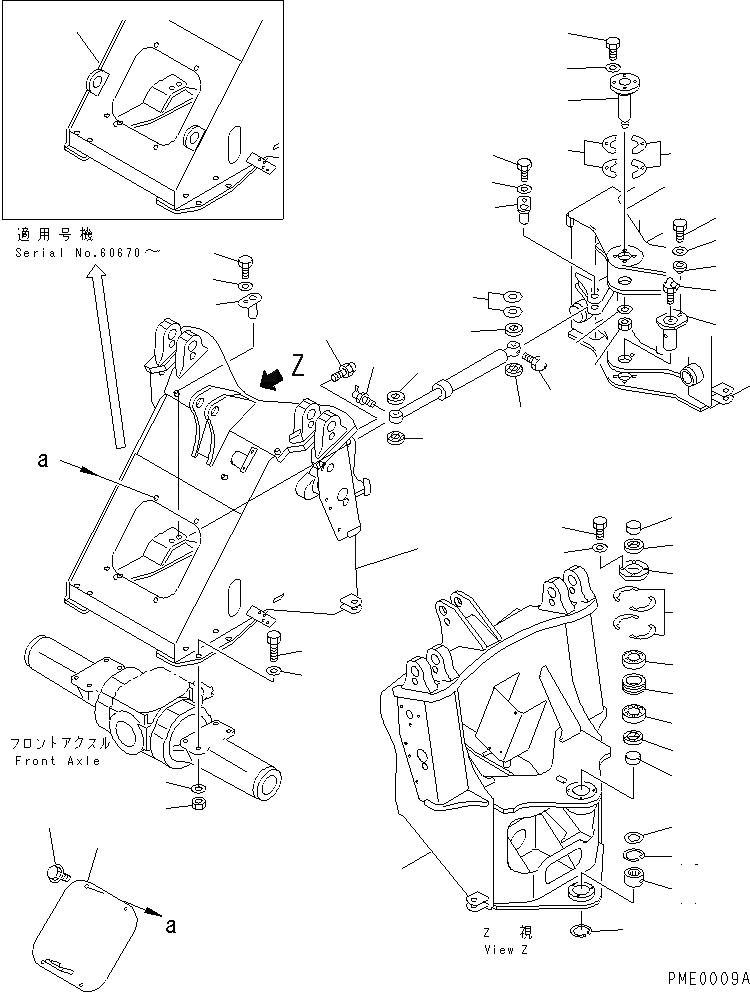 適用号機
Serial No.60670～

Z

a

フロントアクスル
Front Axle

a

Z 視
View Z

PME0009A