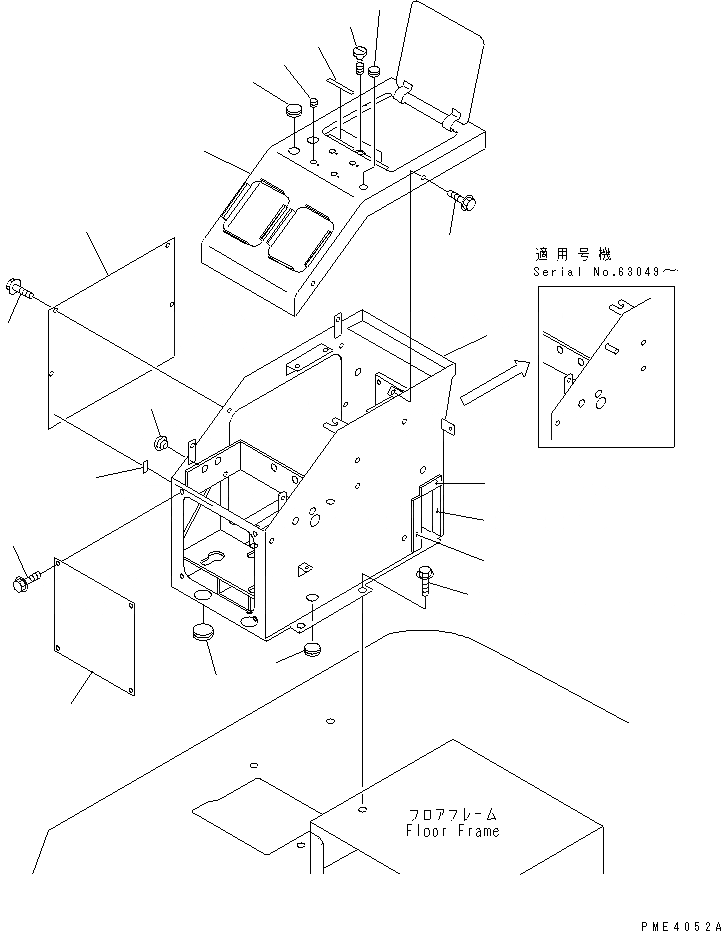 適用号機
Serial No.63049～

フロアフレーム
Floor Frame

PME4052A