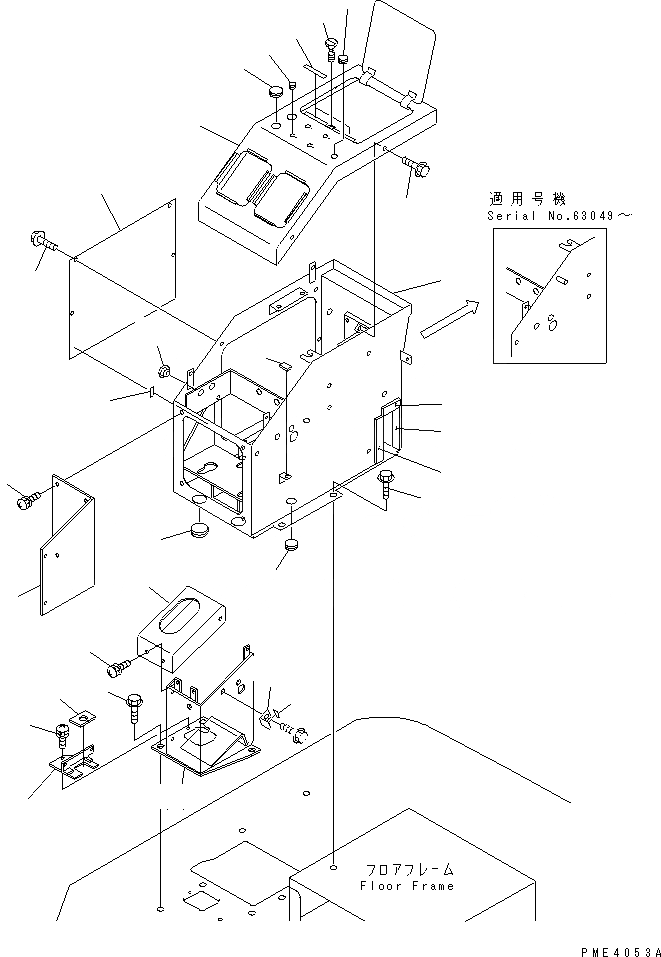 適用号機
Serial No.63049～

フロアフレーム
Floor Frame

PME4053A