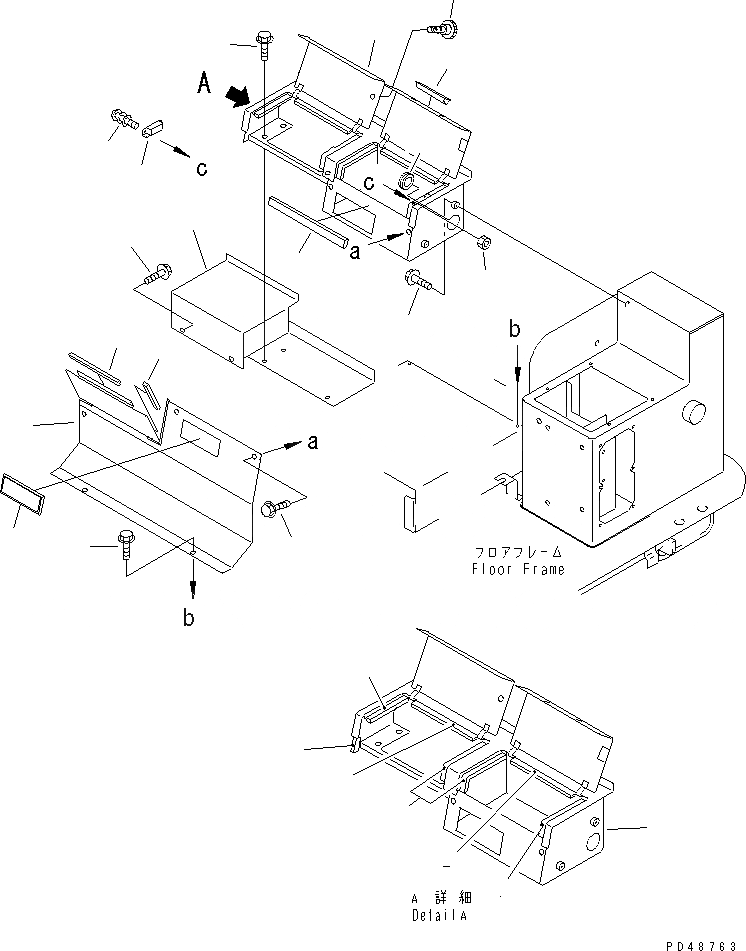 A
c
c
a
b
a
b
フロアフレーム
Floor Frame
A 詳細
DetailA
PD48763