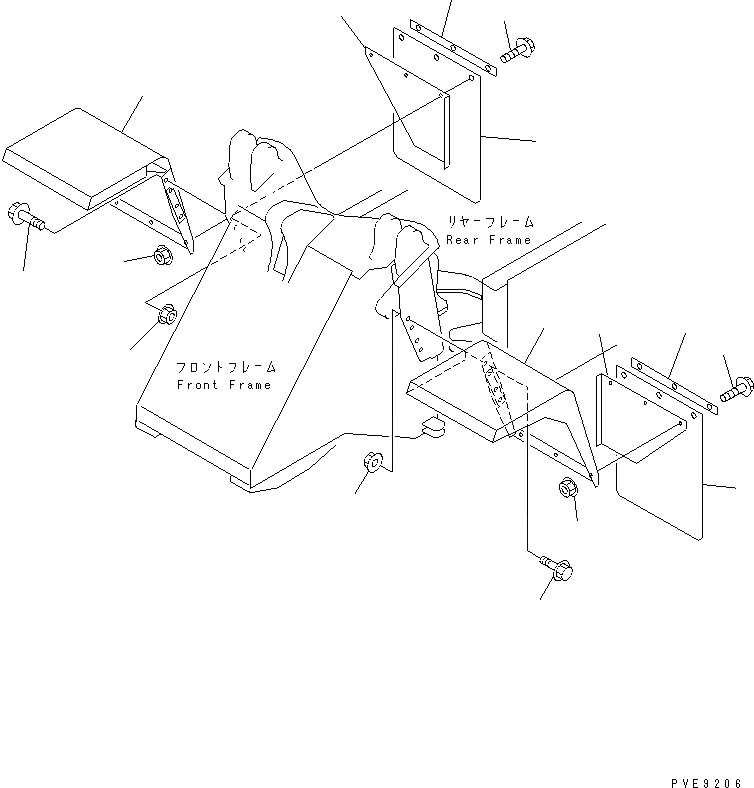 リヤーフレーム
Rear Frame

フロントフレーム
Front Frame

PVE9206