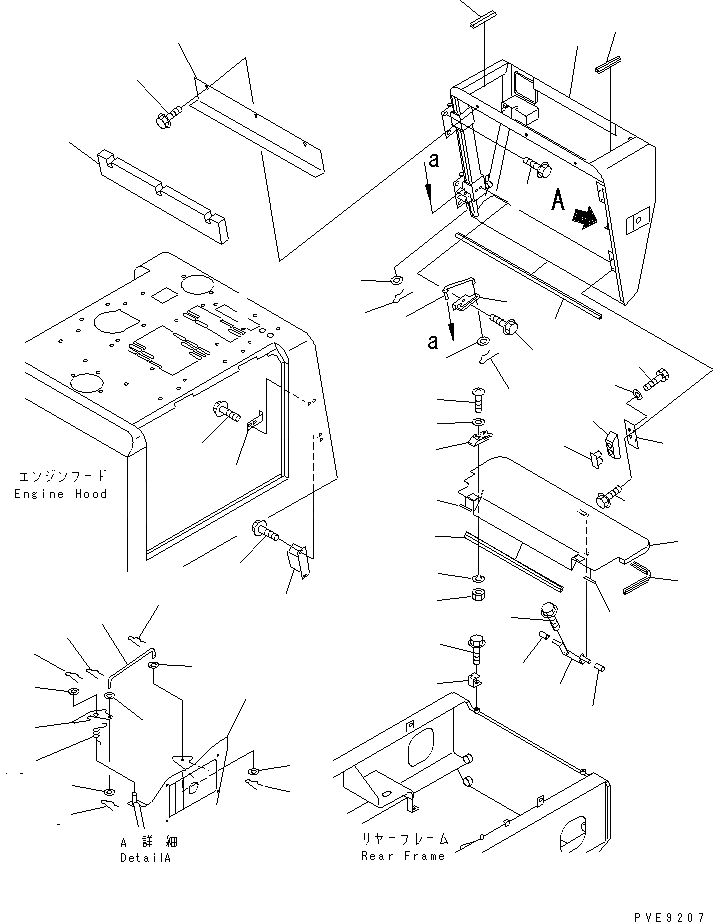 a

A

a

エンジンフード
Engine Hood

A 詳細
DetailA

リヤーフレーム
Rear Frame

PVE9207