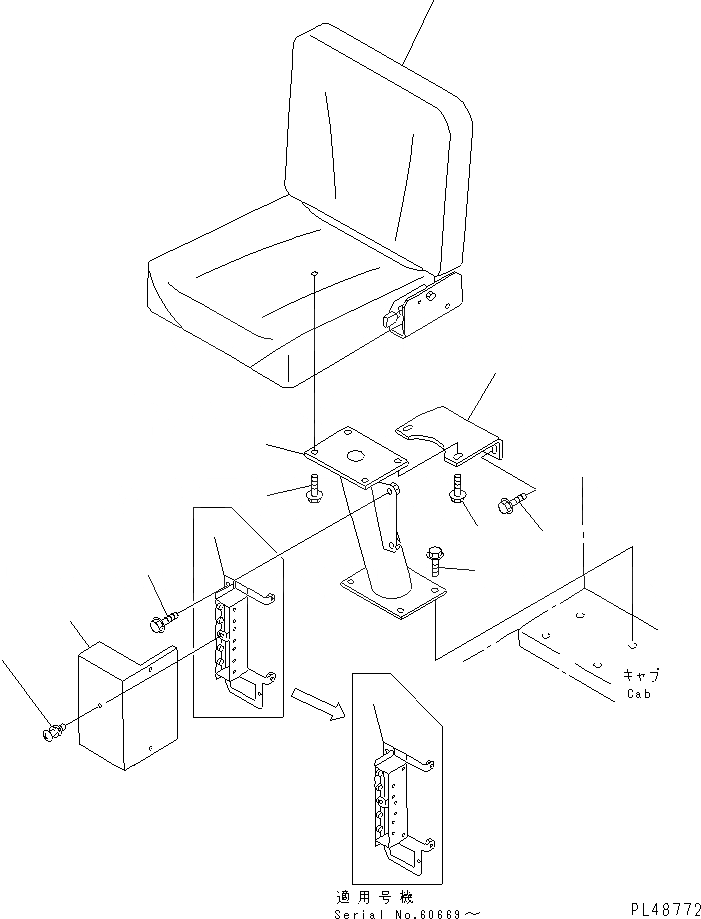 キャブ
Cab

適用号機
Serial No.60669～

PL48772