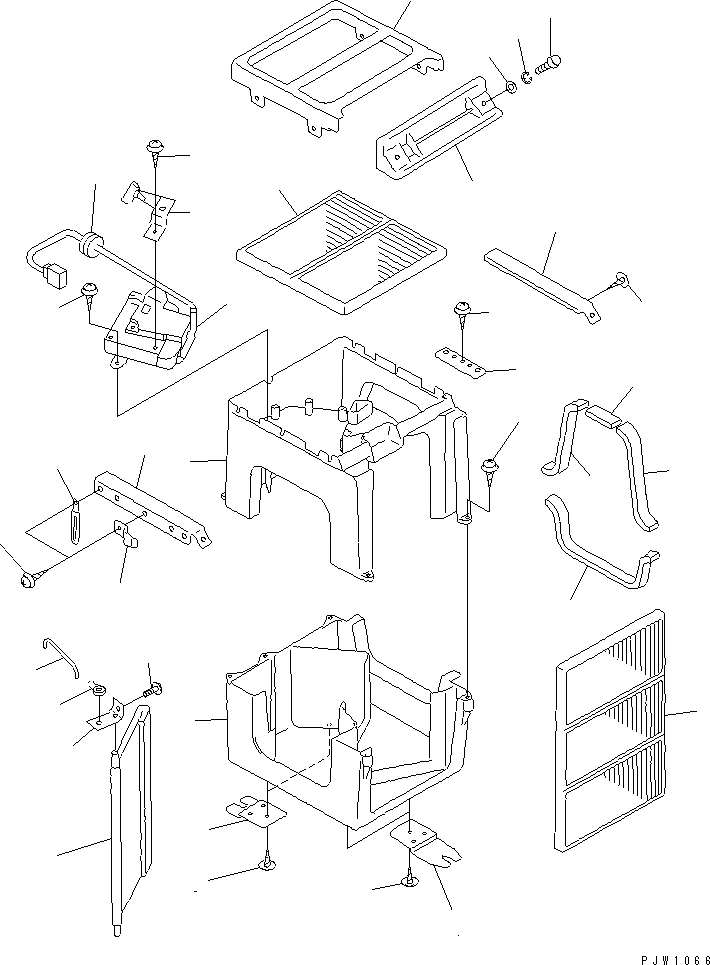 PJW1066