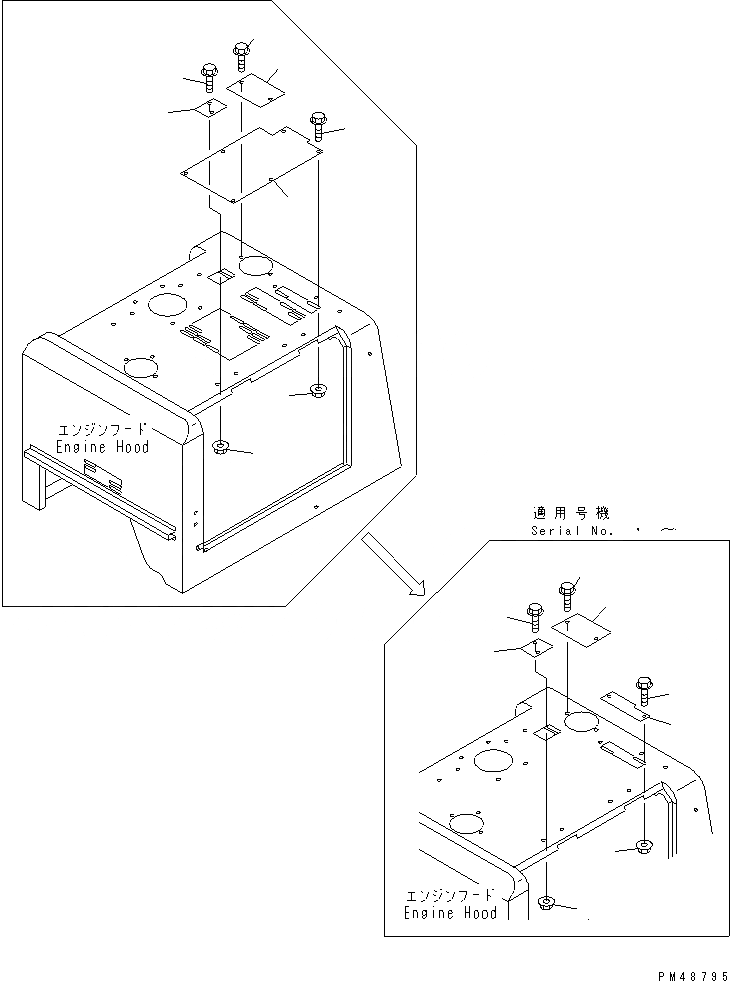 エンジンフード
Engine Hood

適用号機
Serial No. ・ ~

エンジンフード
Engine Hood

PM48795