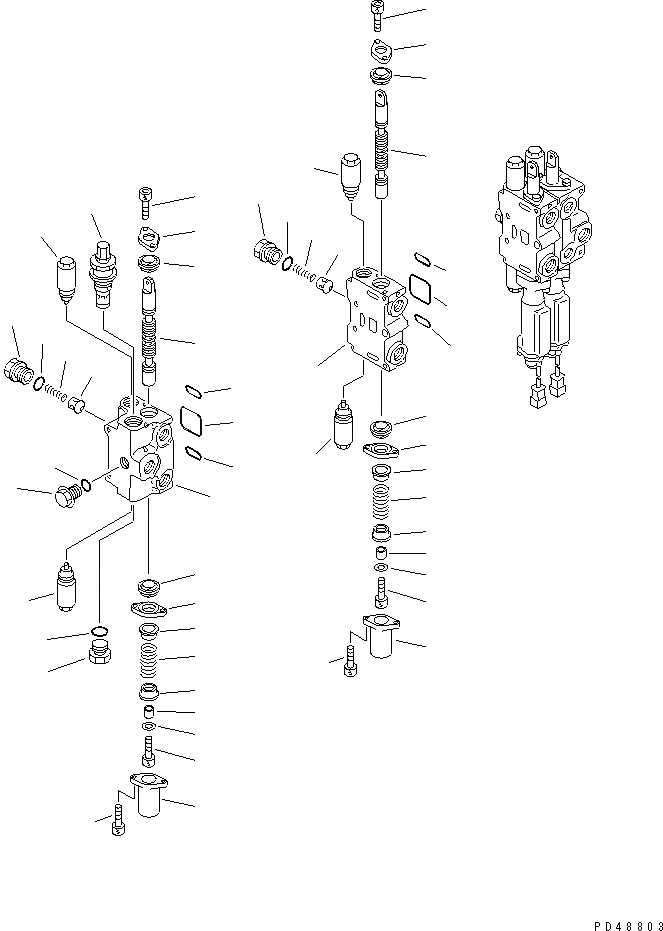 PD48803