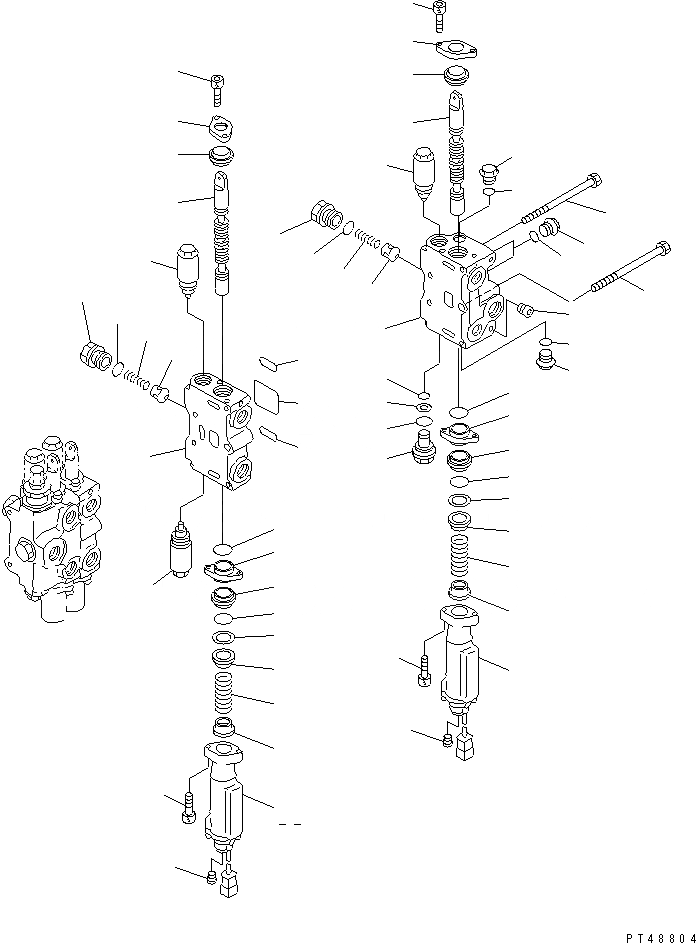 PT48804