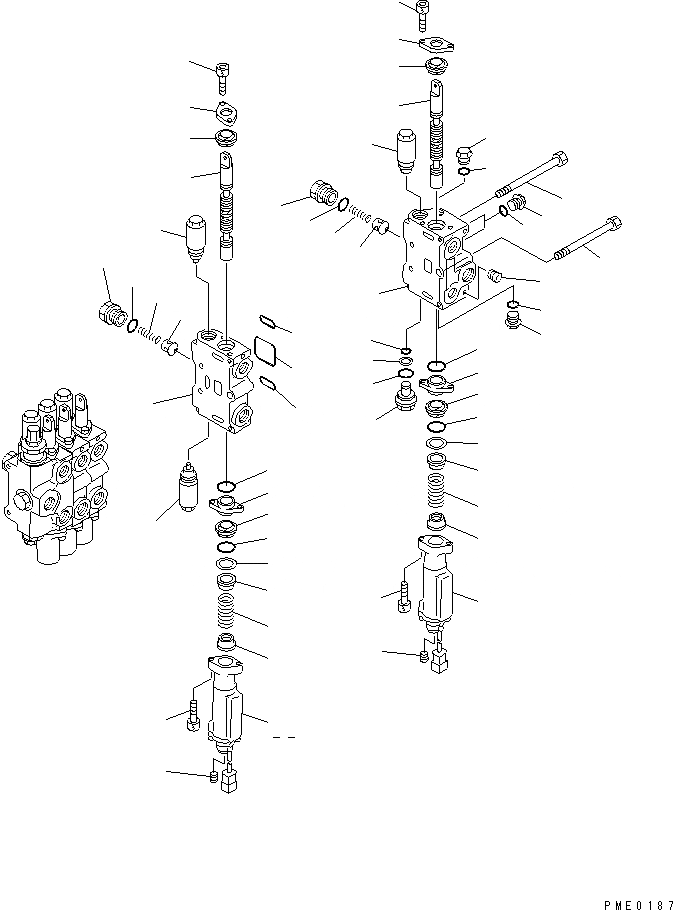 PME0187