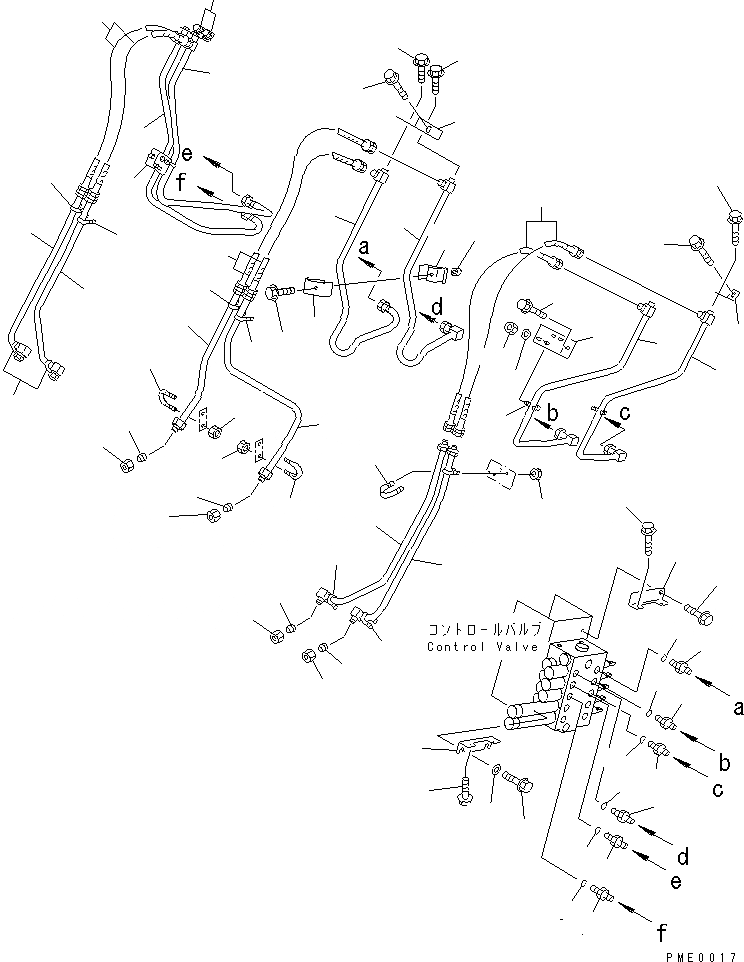 e
f
a
d
b
c
コントロールバルブ
Control Valve
a
b
c
d
e
f
PME0017