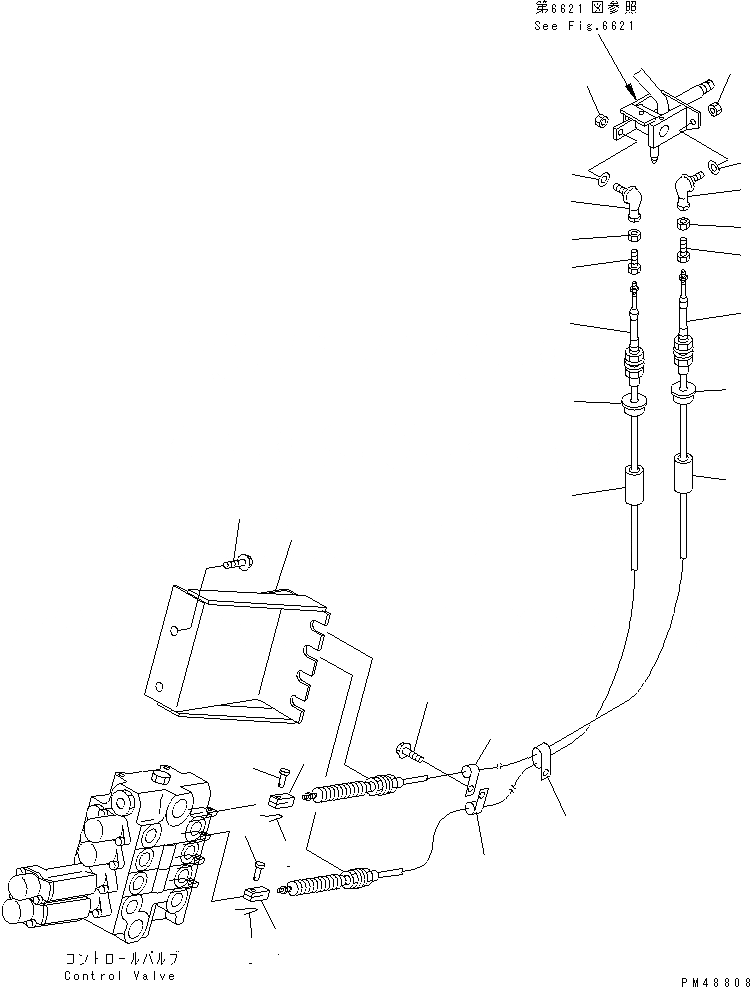 第6621図参照
See Fig.6621

コントロールバルブ
Control Valve

PM48808